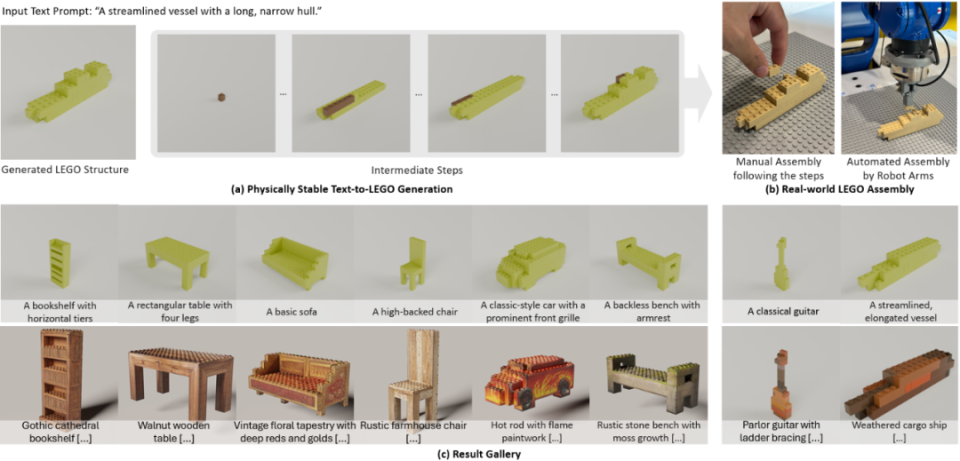 Input Text Prompt: "A streamlined vessel with a long, narrow hull."

Generated LEGO Structure

...

...

...

Intermediate Steps

(a) Physically Stable Text-to-LEGO Generation

Manual Assembly following the steps

Automated Assembly by Robot Arms

(b) Real-world LEGO Assembly

A bookshelf with horizontal tiers

A rectangular table with four legs

A basic sofa

A high-backed chair

A classic-style car with a prominent front grille

A backless bench with armrest

A classical guitar

A streamlined, elongated vessel

Gothic cathedral bookshelf [...]

Walnut wooden table [...]

Vintage floral tapestry with deep reds and golds [...]

Rustic farmhouse chair [...]

Hot rod with flame paintwork [...]

Rustic stone bench with moss growth [...]

Parlor guitar with ladder bracing [...]

Weathered cargo ship [...]

(c) Result Gallery