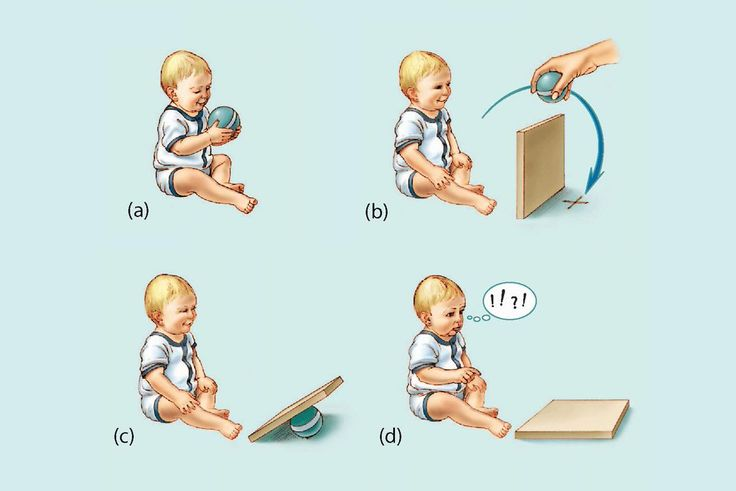 (a)

(b)

(c)

!!?!

(d)