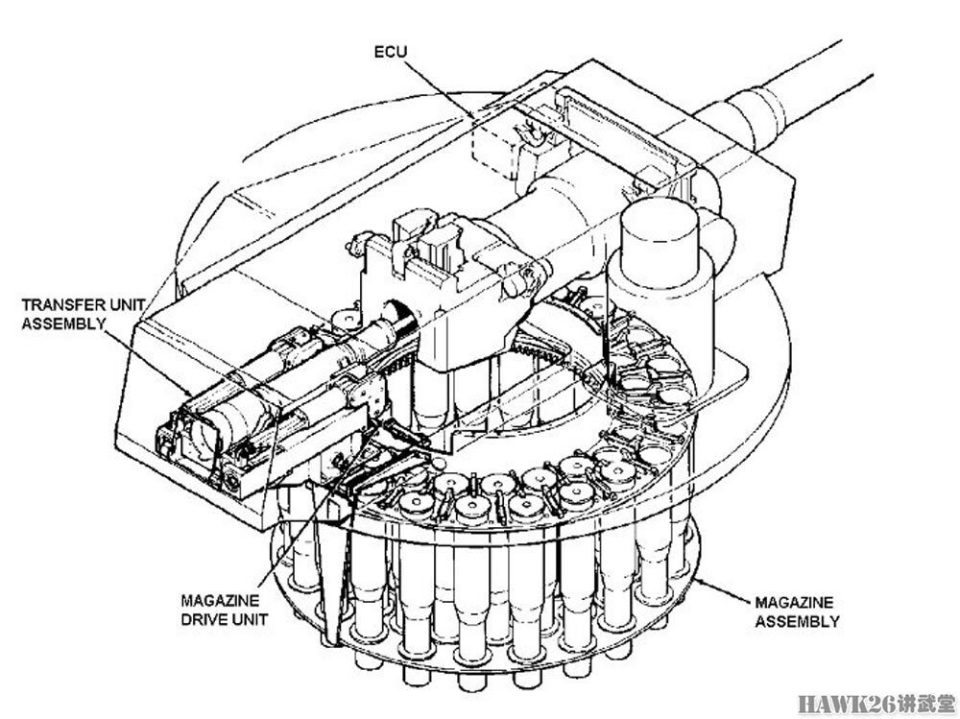 ECU

TRANSFER UNIT ASSEMBLY

MAGAZINE DRIVE UNIT

MAGAZINE ASSEMBLY

HAWK26讲武堂