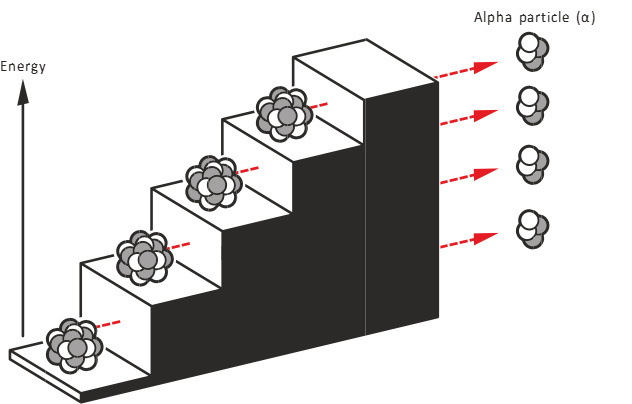 Energy

Alpha particle (α)