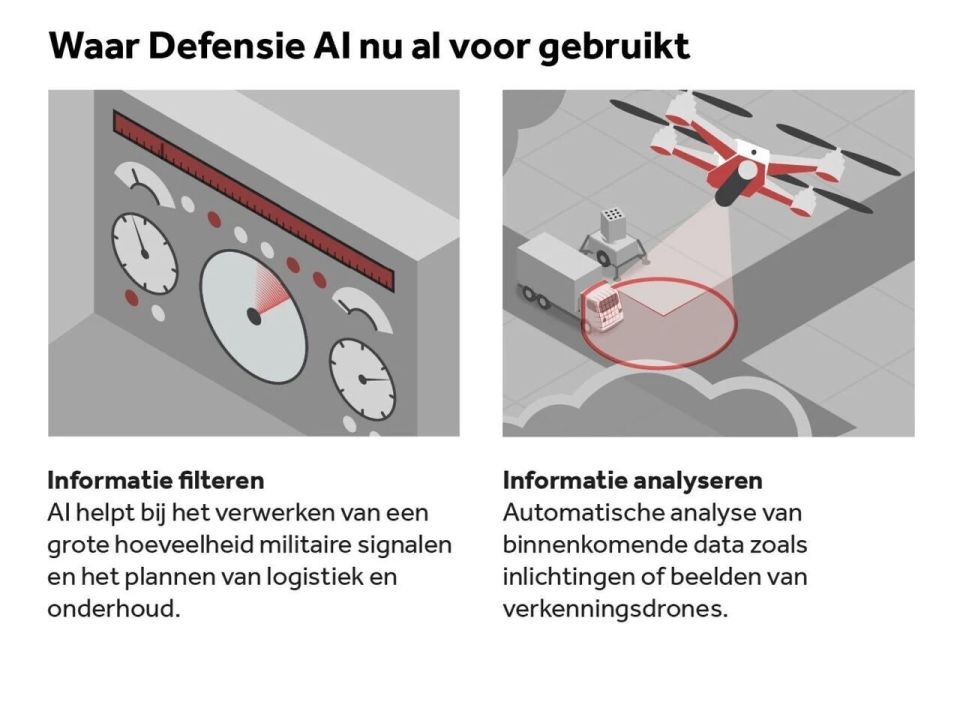 Waar Defensie AI nu al voor gebruikt

Informatie filteren
AI helpt bij het verwerken van een grote hoeveelheid militaire signalen en het plannen van logistiek en onderhoud.

Informatie analyseren
Automatische analyse van binnenkomende data zoals inlichtingen of beelden van verkenningsdrones.