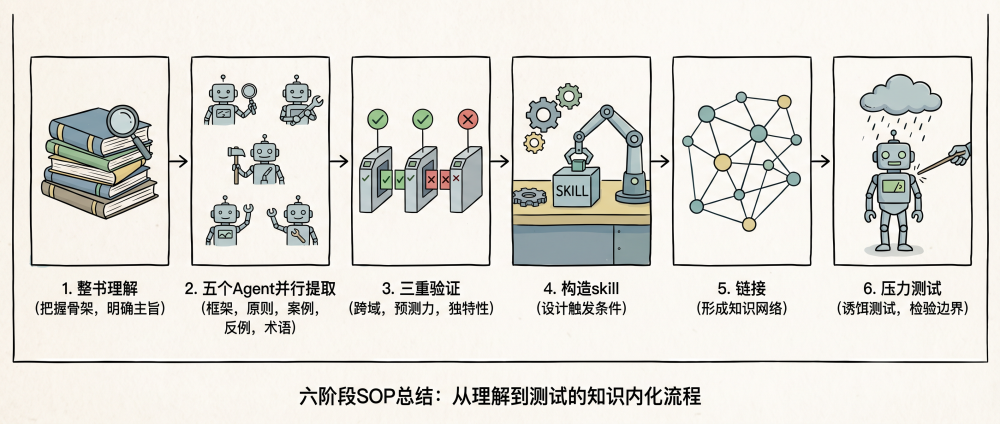 SKILL

1. 整书理解
（把握骨架，明确主旨）

2. 五个Agent并行提取
（框架，原则，案例，反例，术语）

3. 三重验证
（跨域，预测力，独特性）

4. 构造skill
（设计触发条件）

5. 链接
（形成知识网络）

6. 压力测试
（诱饵测试，检验边界）

六阶段SOP总结：从理解到测试的知识内化流程