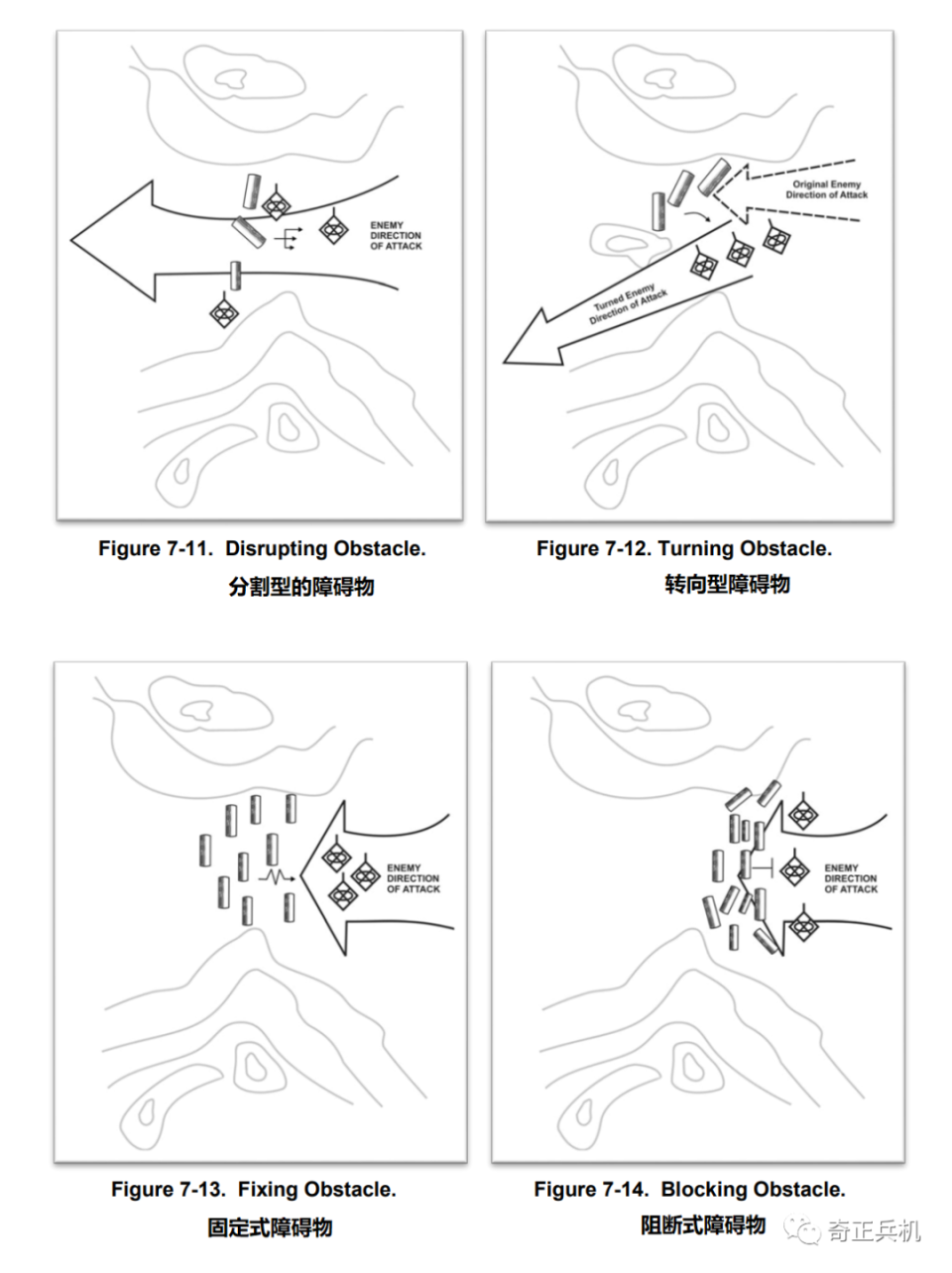 ENEMY DIRECTION OF ATTACK

Figure 7-11. Disrupting Obstacle.
分割型的障碍物

Original Enemy Direction of Attack

Turned Enemy Direction of Attack

Figure 7-12. Turning Obstacle.
转向型障碍物

ENEMY DIRECTION OF ATTACK

Figure 7-13. Fixing Obstacle.
固定式障碍物

ENEMY DIRECTION OF ATTACK

Figure 7-14. Blocking Obstacle.
阻断式障碍物

奇正兵机