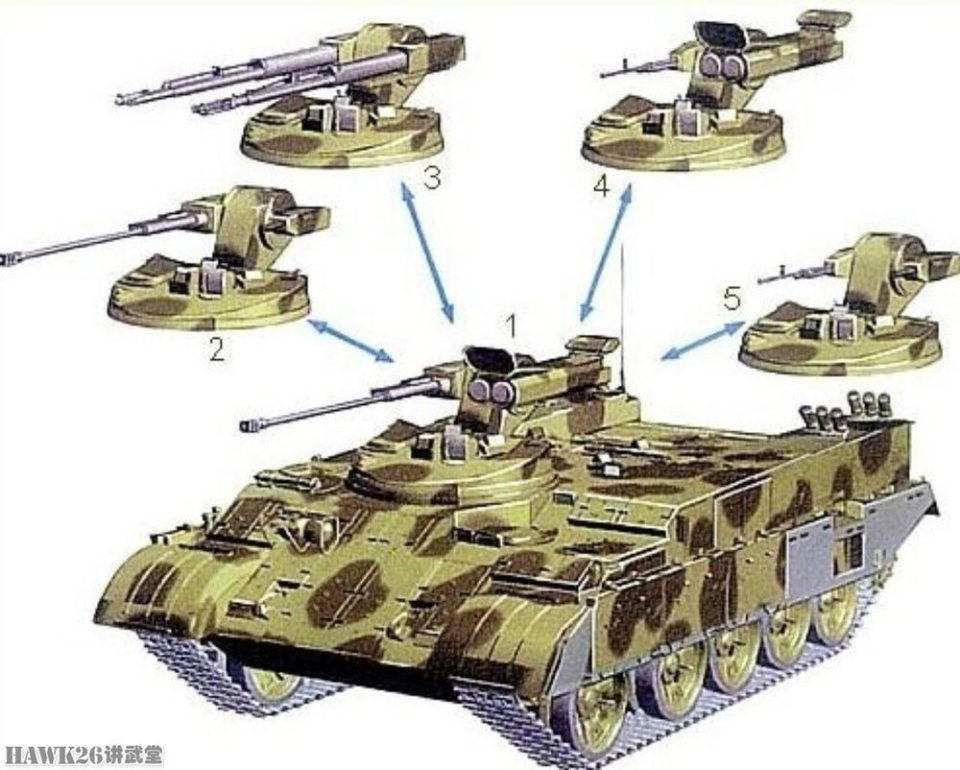 3
4
2
1
5
HAWK26讲武堂