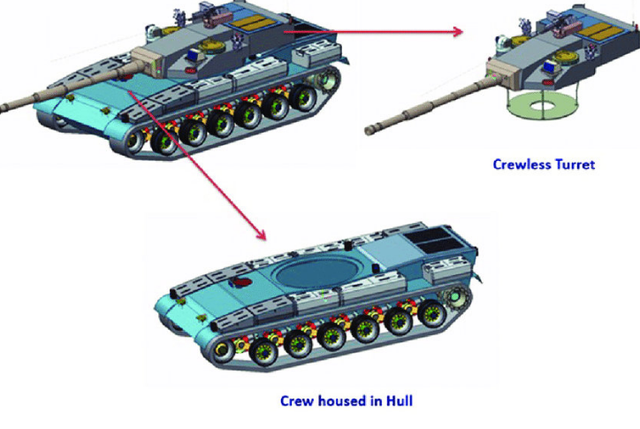 Crewless Turret

Crew housed in Hull