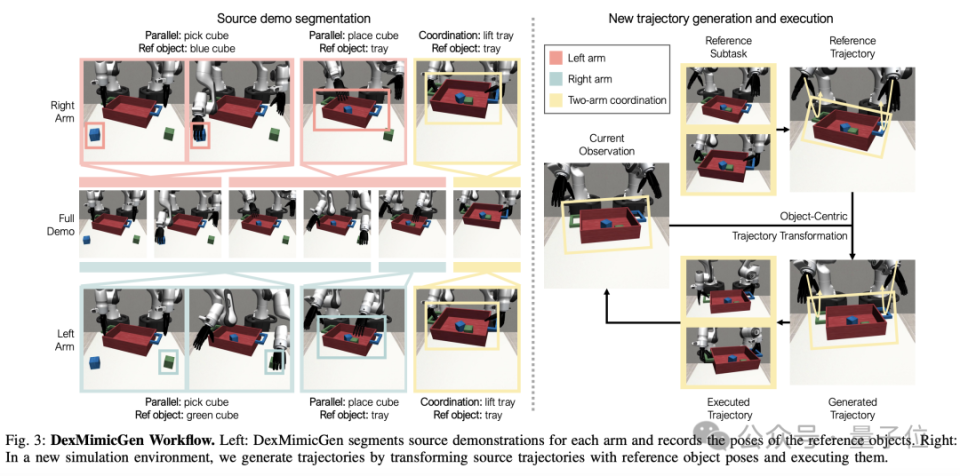 Source demo segmentation

Parallel: pick cube
Ref object: blue cube

Parallel: place cube
Ref object: tray

Coordination: lift tray
Ref object: tray

Right Arm

Full Demo

Left Arm

Parallel: pick cube
Ref object: green cube

Parallel: place cube
Ref object: tray

Coordination: lift tray
Ref object: tray

New trajectory generation and execution

Left arm
Right arm
Two-arm coordination

Reference Subtask

Reference Trajectory

Current Observation

Object-Centric
Trajectory Transformation

Executed Trajectory

Generated Trajectory

公众号 · 量子位

Fig. 3: **DexMimicGen Workflow.** Left: DexMimicGen segments source demonstrations for each arm and records the poses of the reference objects. Right: In a new simulation environment, we generate trajectories by transforming source trajectories with reference object poses and executing them.