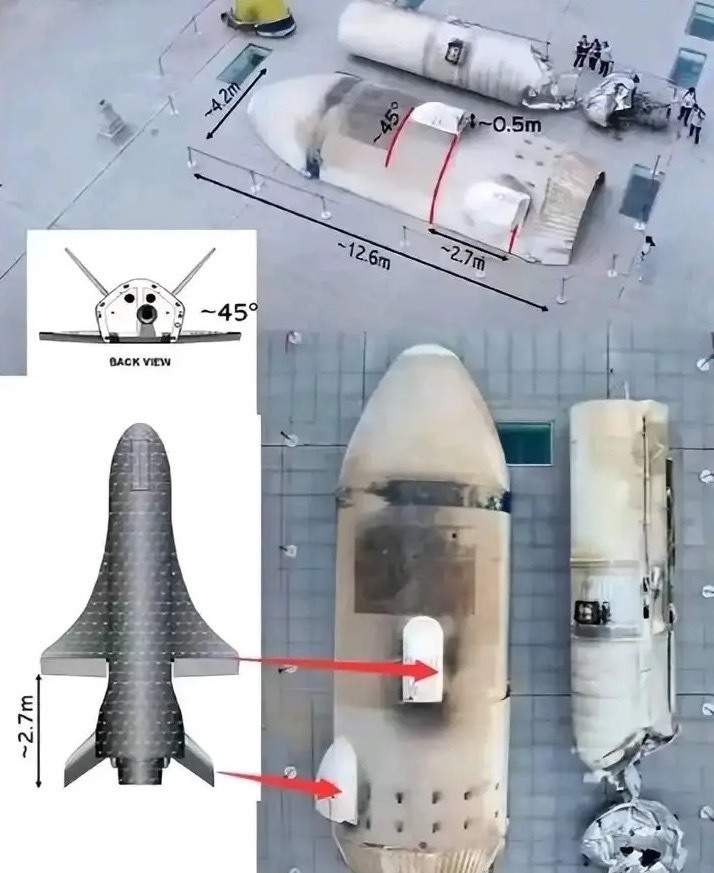 ~4.2m

~45°

~0.5m

~12.6m

~2.7m

~45°

BACK VIEW

~2.7m