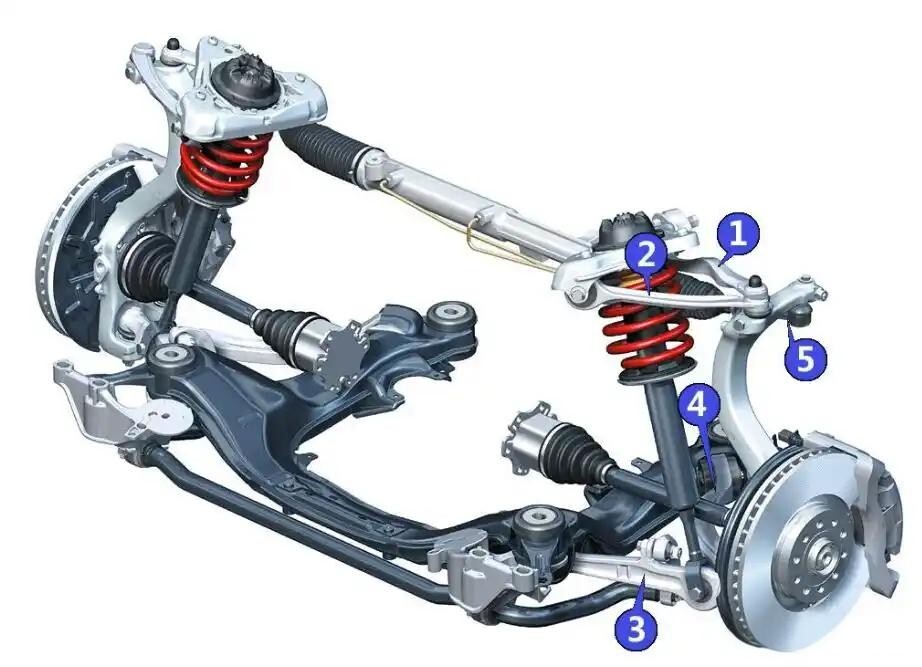 1
2
5
4
3