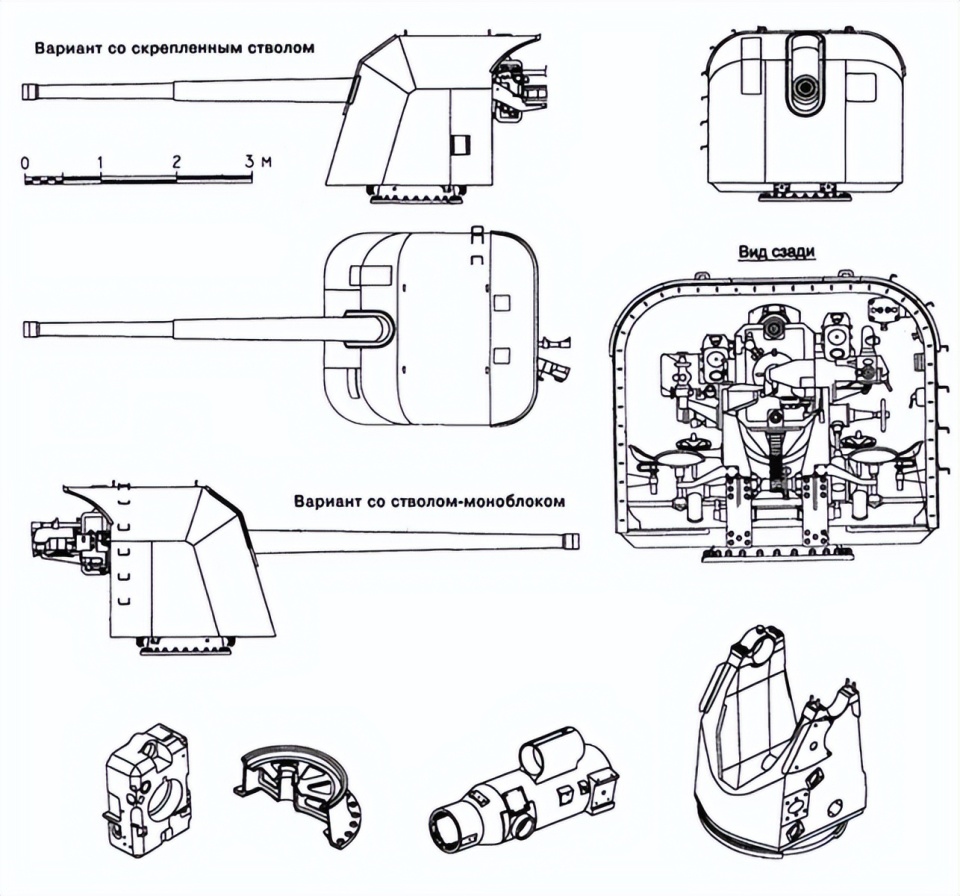 Вариант со скрепленным стволом

0 1 2 3 м

Вид сзади

Вариант со стволом-моноблоком