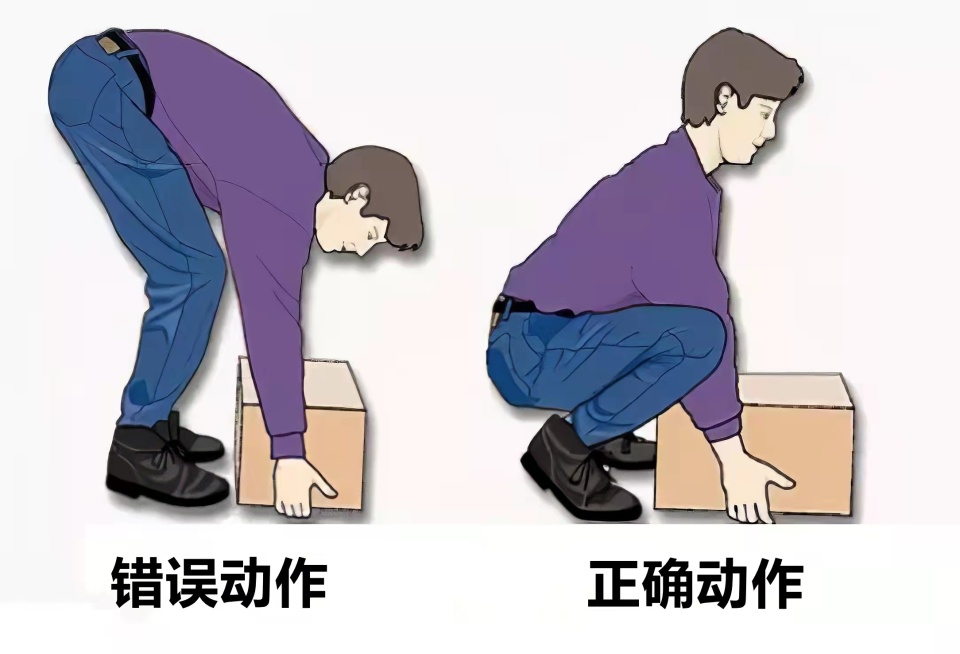 错误动作

正确动作