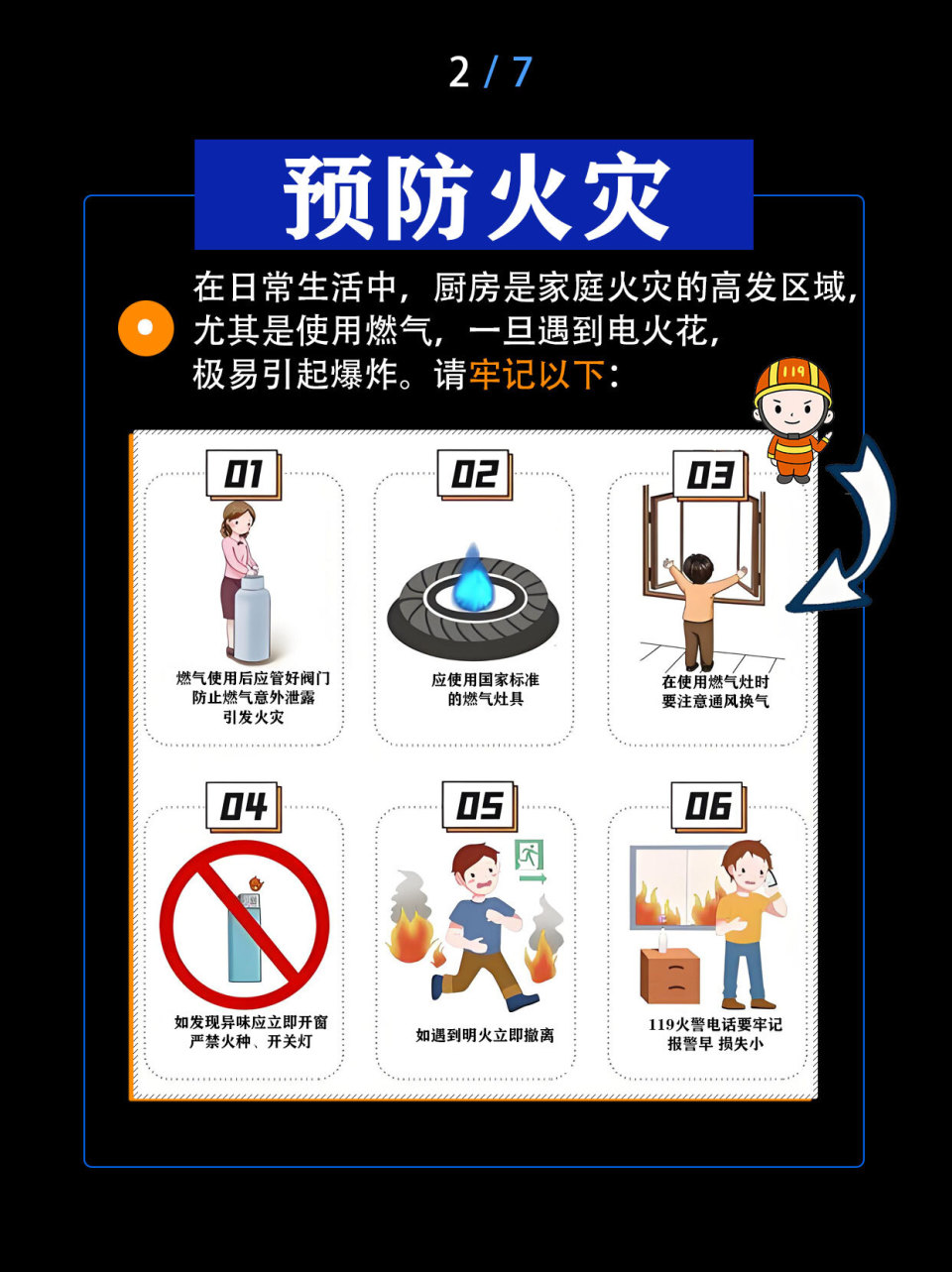 2 / 7

预防火灾

在日常生活中，厨房是家庭火灾的高发区域，尤其是使用燃气，一旦遇到电火花，极易引起爆炸。请牢记以下：

119

01
燃气使用后应管好阀门
防止燃气意外泄露
引发火灾

02
应使用国家标准
的燃气灶具

03
在使用燃气灶时
要注意通风换气

04
如发现异味应立即开窗
严禁火种、开关灯

05
如遇到明火立即撤离

06
119火警电话要牢记
报警早 损失小