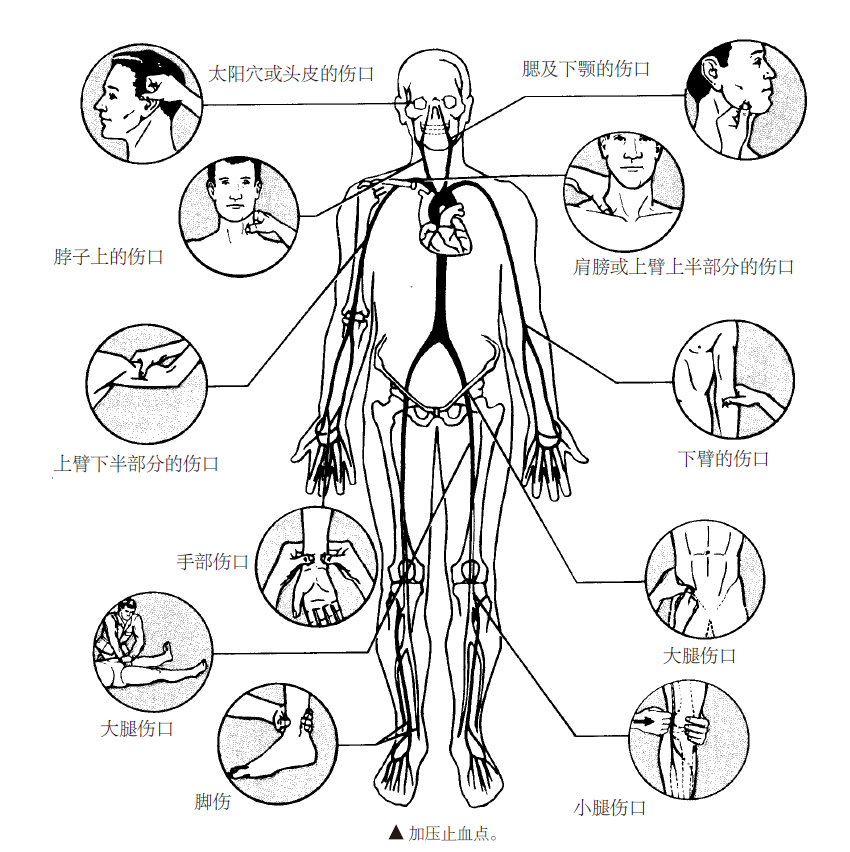 太阳穴或头皮的伤口

腮及下颚的伤口

脖子上的伤口

肩膀或上臂上半部分的伤口

上臂下半部分的伤口

下臂的伤口

手部伤口

大腿伤口

大腿伤口

脚伤

小腿伤口

▲ 加压止血点。