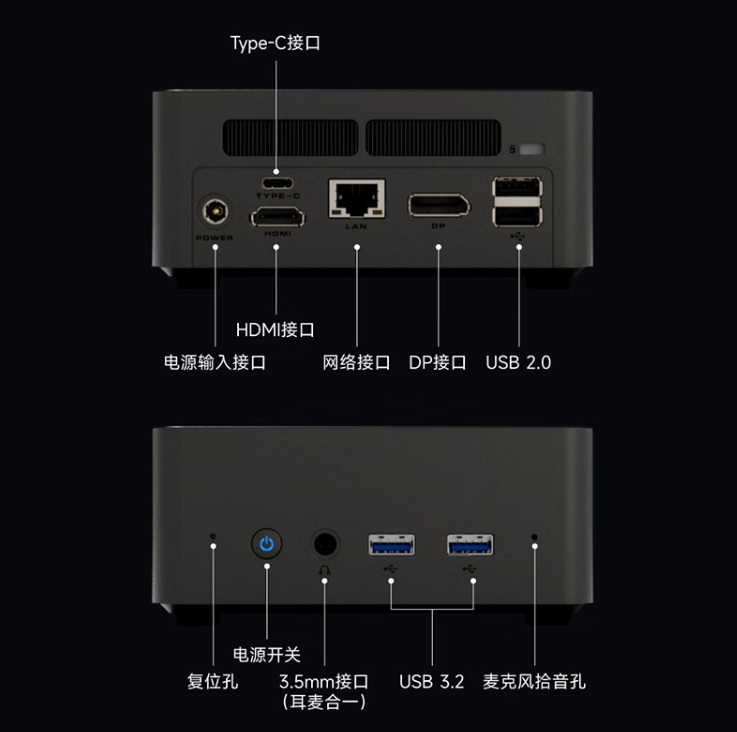 Type-C接口

TYPE-C

POWER

HDMI

LAN

DP

HDMI接口

电源输入接口

网络接口

DP接口

USB 2.0

电源开关

复位孔

3.5mm接口
(耳麦合一)

USB 3.2

麦克风拾音孔