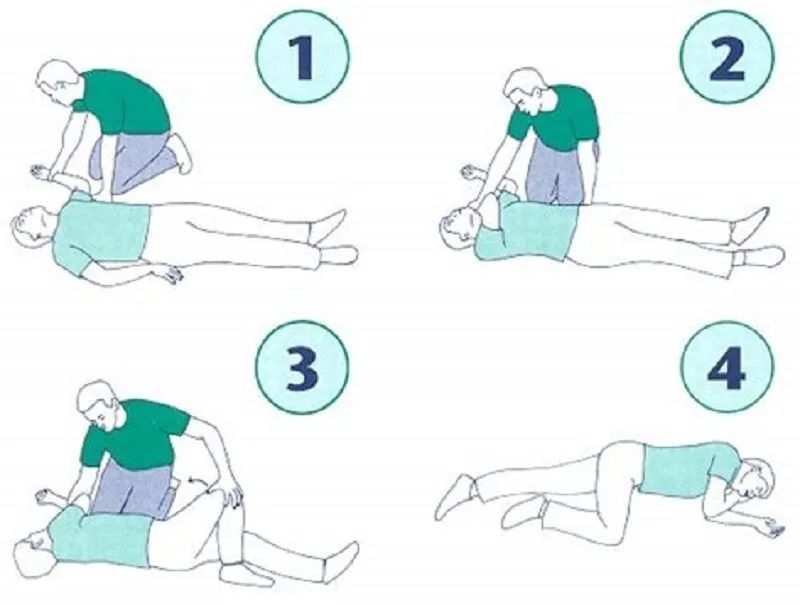 1

2

3

4