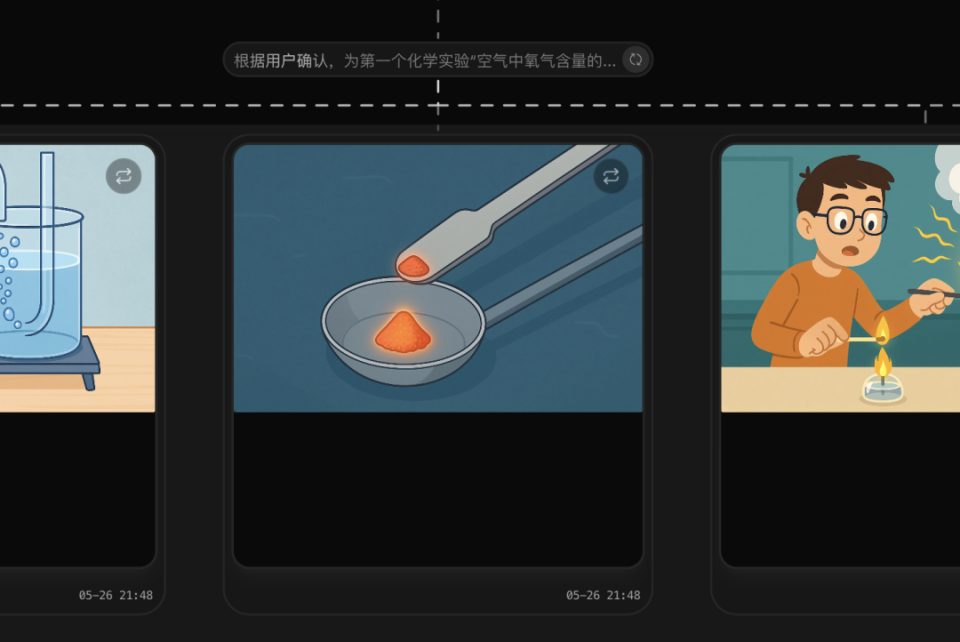 根据用户确认，为第一个化学实验“空气中氧气含量的...

05-26 21:48

05-26 21:48