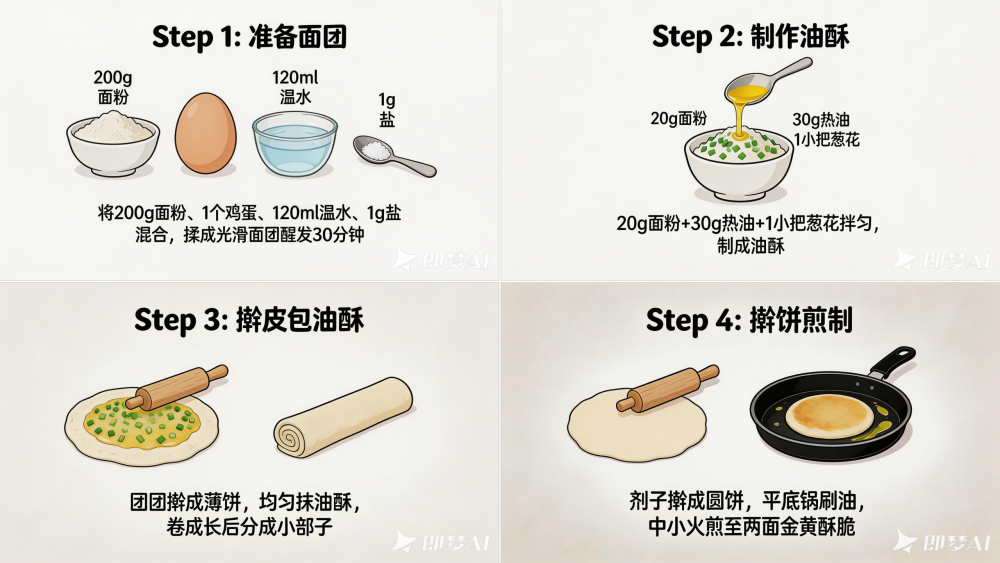 Step 1: 准备面团

200g
面粉

120ml
温水

1g
盐

将200g面粉、1个鸡蛋、120ml温水、1g盐混合，揉成光滑面团醒发30分钟

即梦AI

Step 2: 制作油酥

20g面粉

30g热油
1小把葱花

20g面粉+30g热油+1小把葱花拌匀，制成油酥

即梦AI

Step 3: 擀皮包油酥

团团擀成薄饼，均匀抹油酥，卷成长后分成小部子

即梦AI

Step 4: 擀饼煎制

剂子擀成圆饼，平底锅刷油，中小火煎至两面金黄酥脆

即梦AI