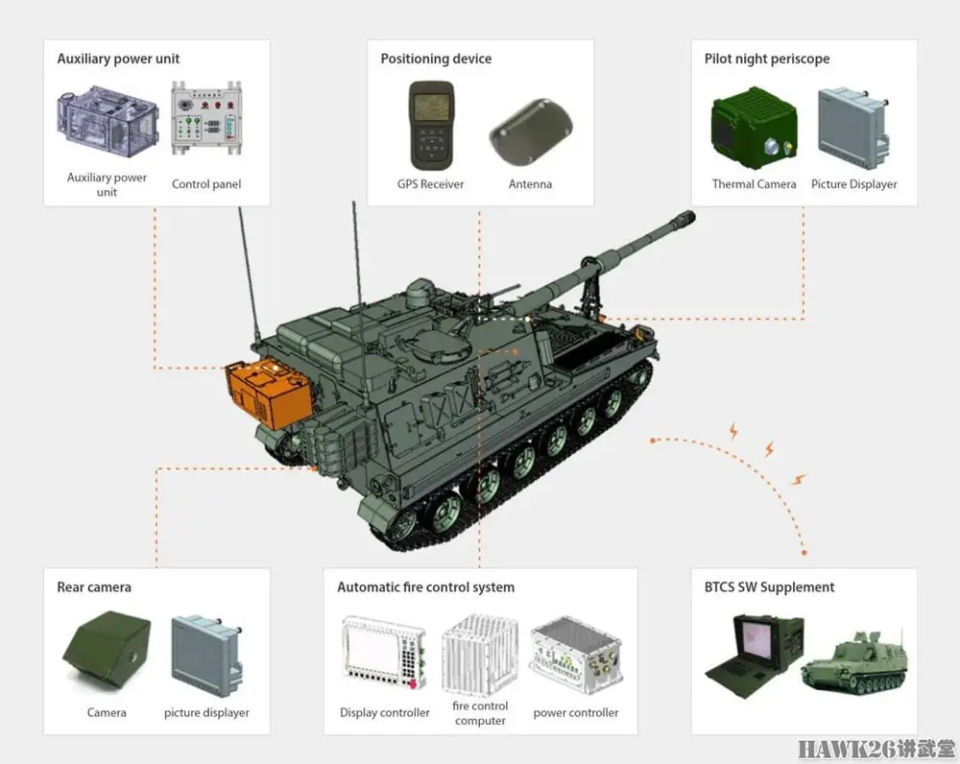 Auxiliary power unit

Auxiliary power unit

Control panel

Positioning device

GPS Receiver

Antenna

Pilot night periscope

Thermal Camera

Picture Displayer

Rear camera

Camera

picture displayer

Automatic fire control system

Display controller

fire control computer

power controller

BTCS SW Supplement

HAWK26讲武堂