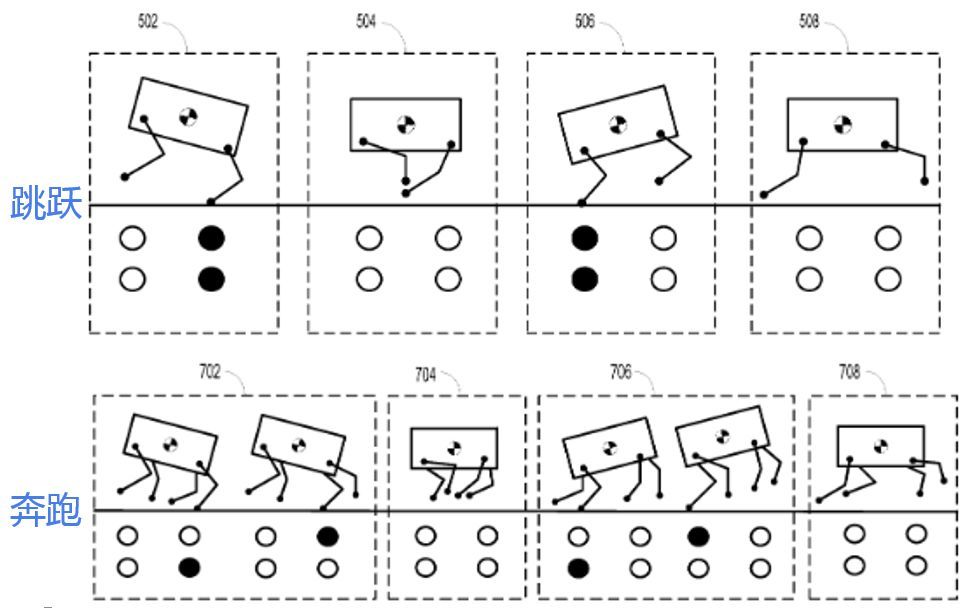 502
504
506
508
跳跃
702
704
706
708
奔跑