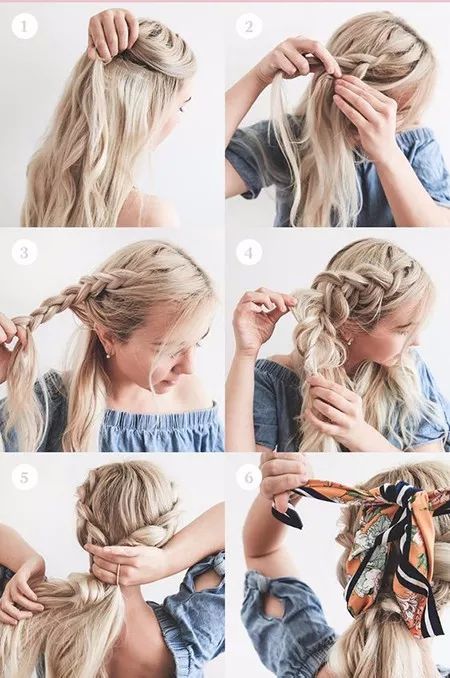 1

2

3

4

5

6