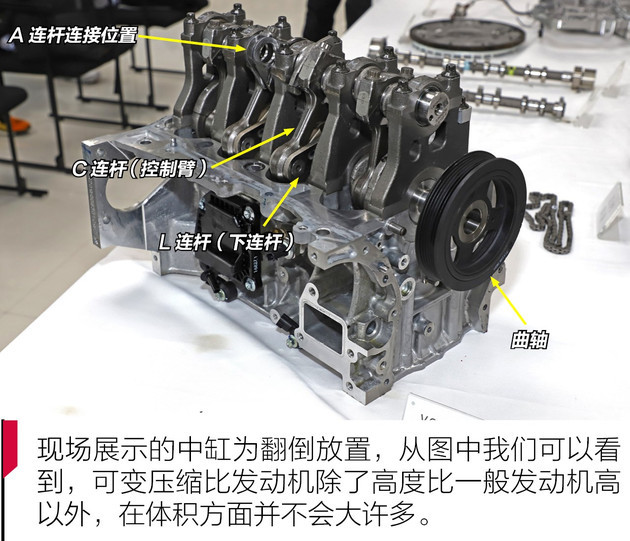 A 连杆连接位置

C 连杆（控制臂）

L 连杆（下连杆）

曲轴

现场展示的中缸为翻倒放置，从图中我们可以看到，可变压缩比发动机除了高度比一般发动机高以外，在体积方面并不会大许多。