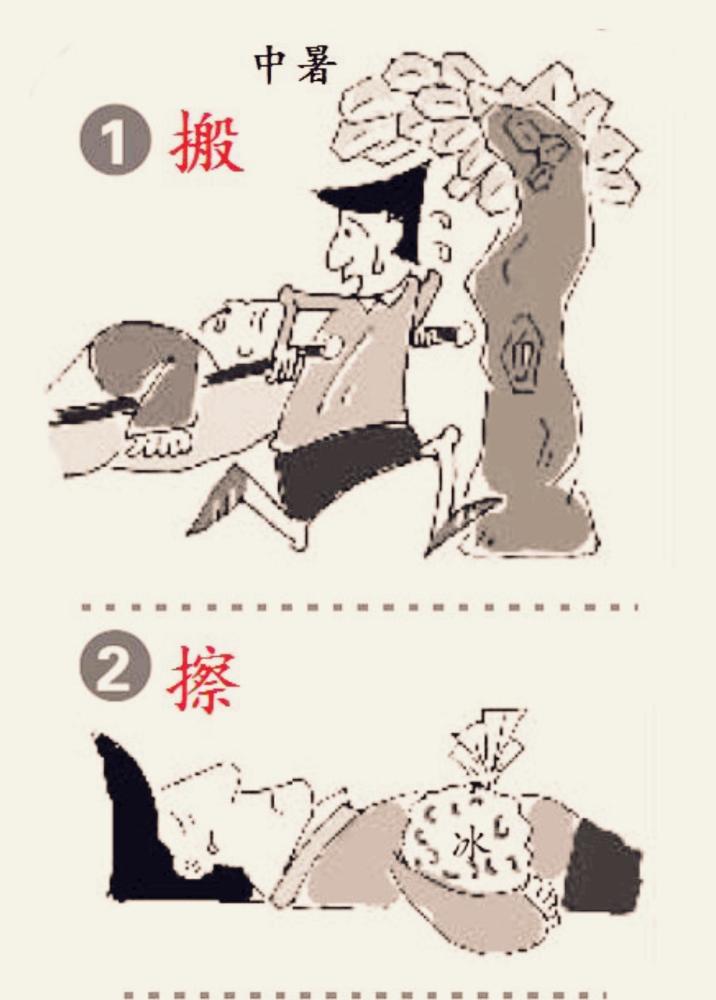 中暑

1 搬

2 擦

冰