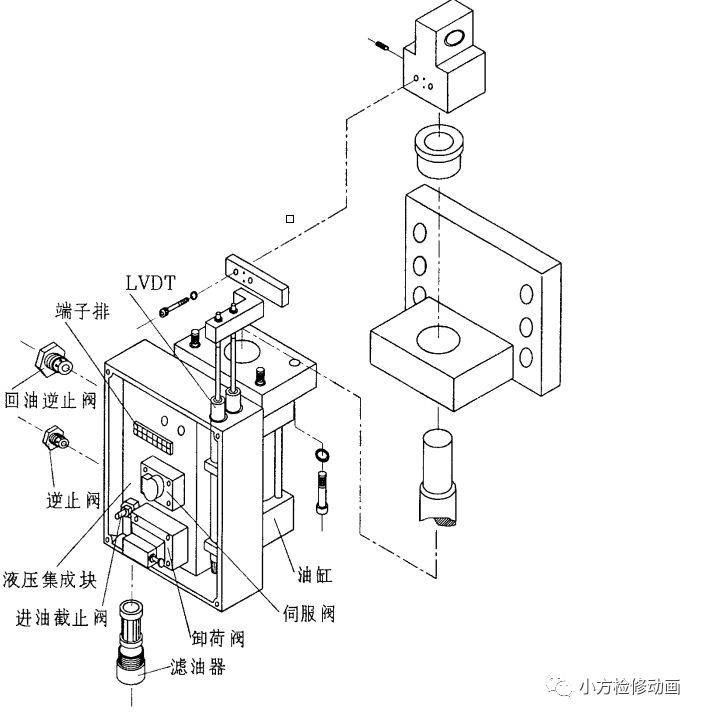 LVDT
端子排
回油逆止阀
逆止阀
液压集成块
进油截止阀
卸荷阀
滤油器
油缸
伺服阀
小方检修动画