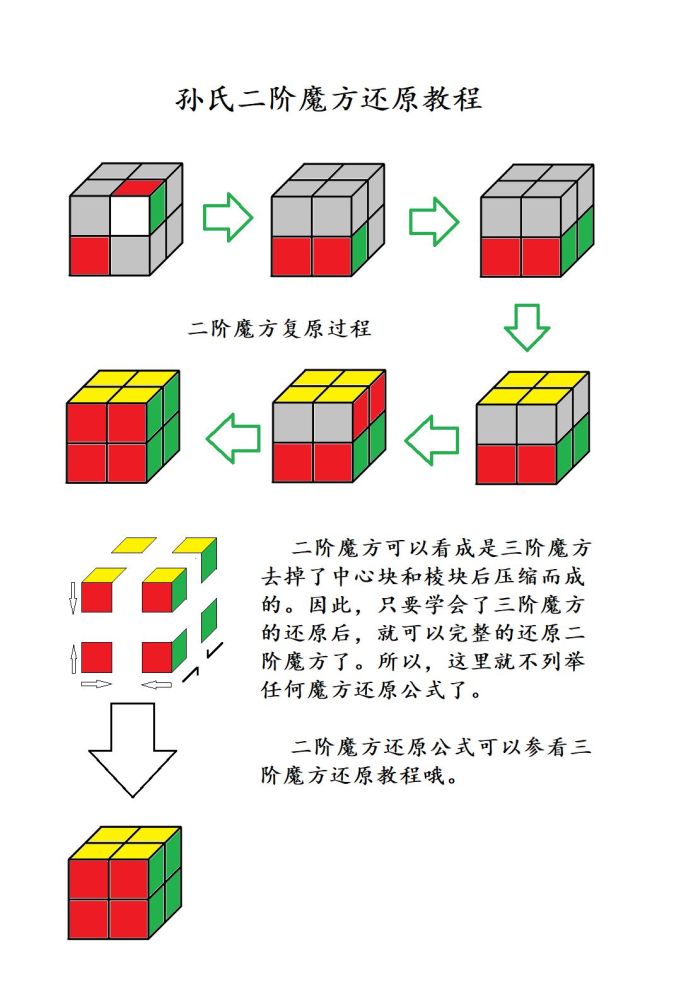 孙氏二阶魔方还原教程

二阶魔方复原过程

二阶魔方可以看成是三阶魔方去掉了中心块和棱块后压缩而成的。因此，只要学会了三阶魔方的还原后，就可以完整的还原二阶魔方了。所以，这里就不列举任何魔方还原公式了。

二阶魔方还原公式可以参看三阶魔方还原教程哦。