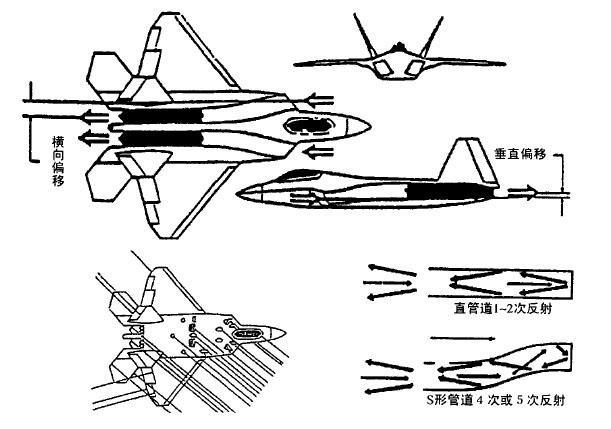 横向偏移

垂直偏移

直管道1~2次反射

S形管道 4 次或 5 次反射