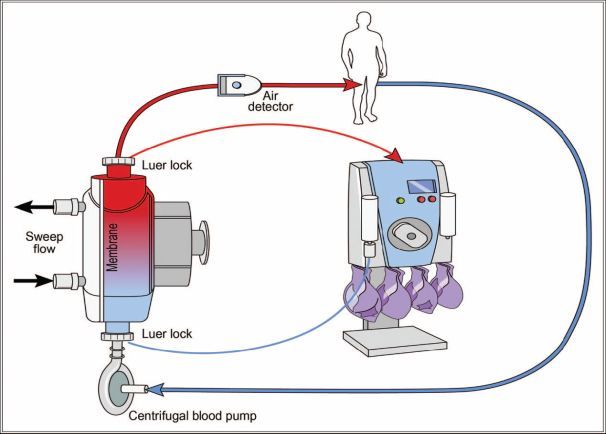 Air detector

Luer lock

Sweep flow

Membrane

Luer lock

Centrifugal blood pump