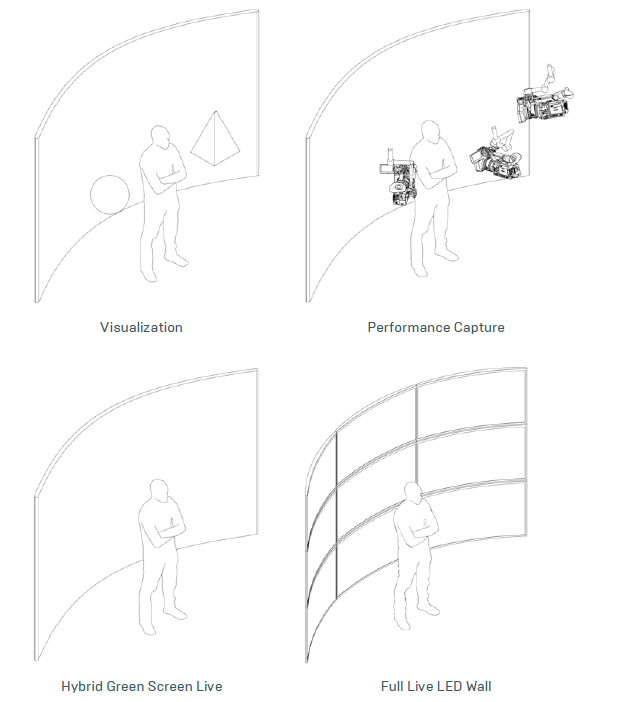 Visualization

Performance Capture

Hybrid Green Screen Live

Full Live LED Wall