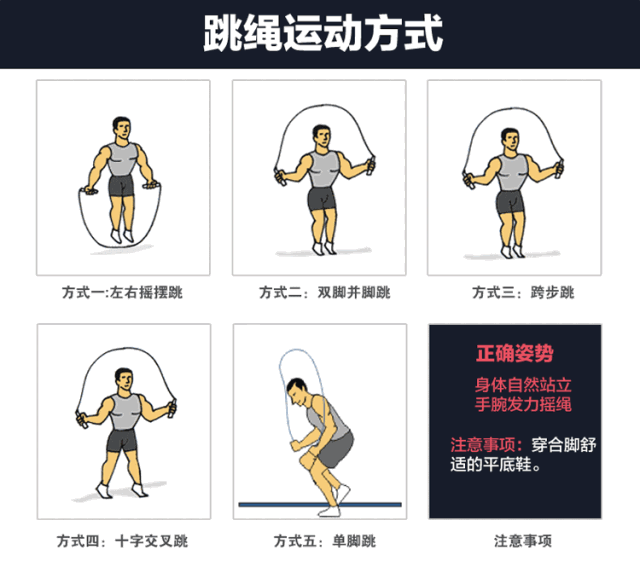 跳绳运动方式

方式一:左右摇摆跳

方式二：双脚并脚跳

方式三：跨步跳

方式四：十字交叉跳

方式五：单脚跳

正确姿势

身体自然站立
手腕发力摇绳

注意事项：穿合脚舒适的平底鞋。

注意事项