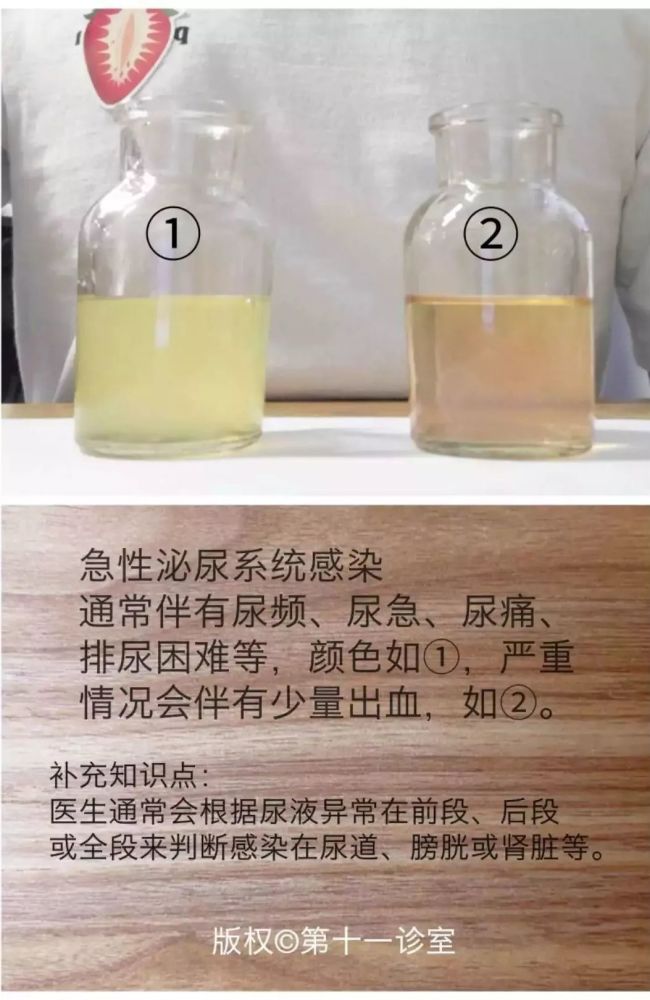 ①

②

急性泌尿系统感染
通常伴有尿频、尿急、尿痛、排尿困难等，颜色如①，严重情况会伴有少量出血，如②。

补充知识点：
医生通常会根据尿液异常在前段、后段或全段来判断感染在尿道、膀胱或肾脏等。

版权©第十一诊室