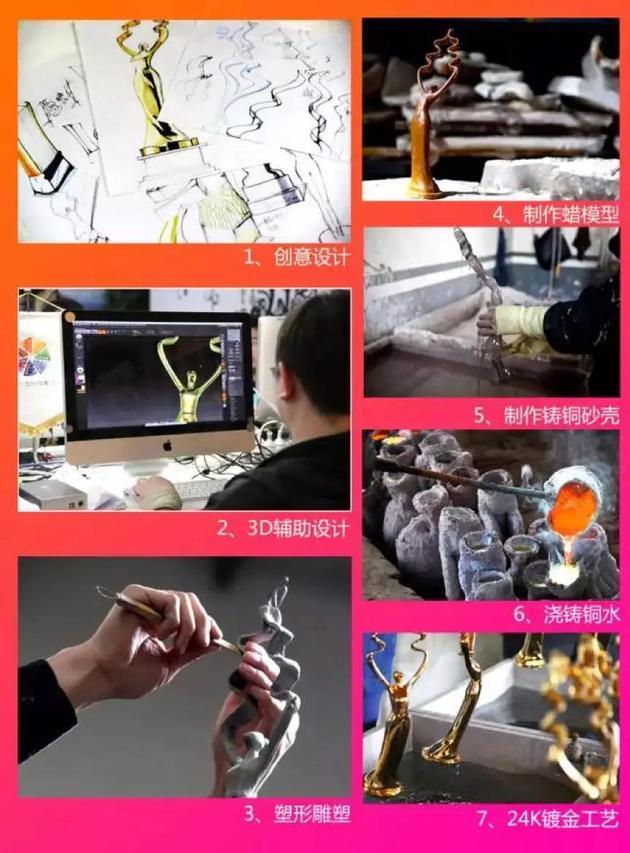 1、创意设计

2、3D辅助设计

3、塑形雕塑

4、制作蜡模型

5、制作铸铜砂壳

6、浇铸铜水

7、24K镀金工艺