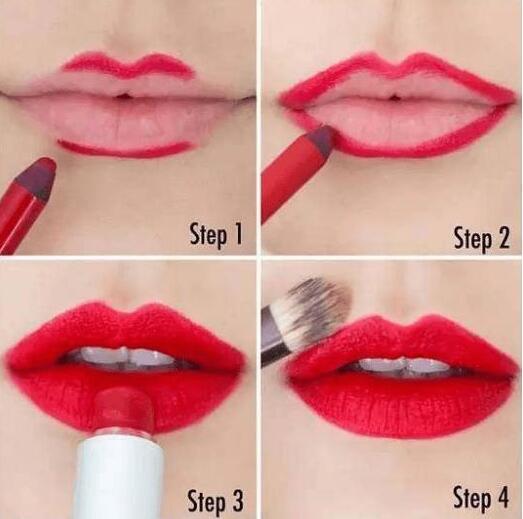 Step 1

Step 2

Step 3

Step 4