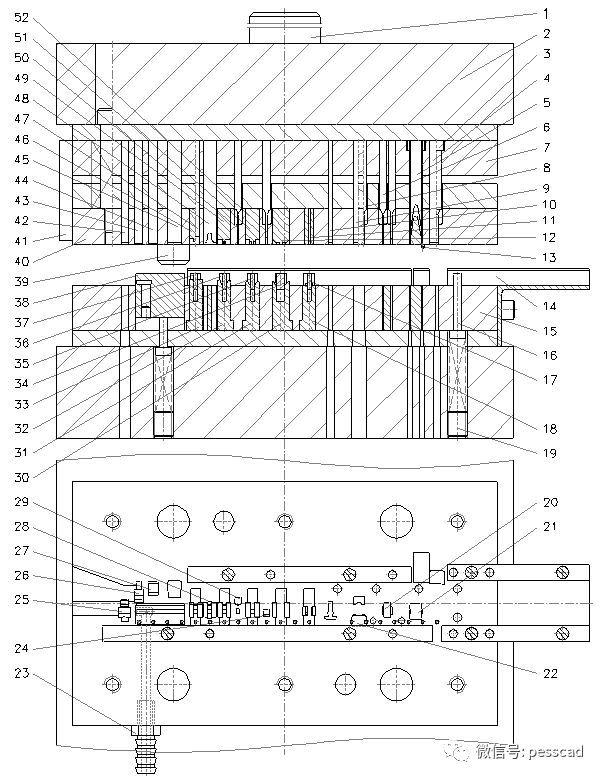 52
51
50
49
48
47
46
45
44
43
42
41
40
39
38
37
36
35
34
33
32
31
30
29
28
27
26
25
24
23

1
2
3
4
5
6
7
8
9
10
11
12
13
14
15
16
17
18
19
20
21
22

微信号: pesscad