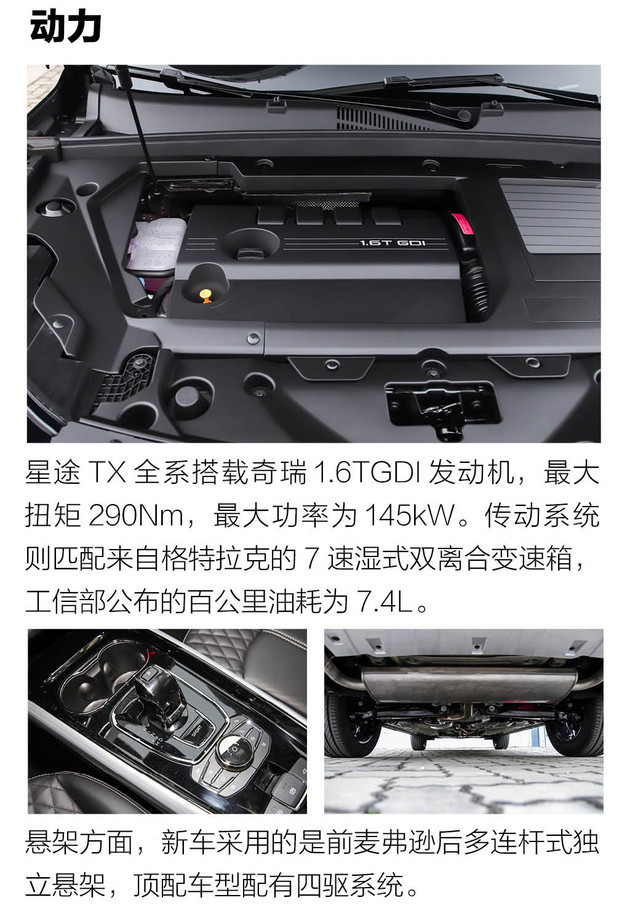 动力

1.6T GDI

星途 TX 全系搭载奇瑞 1.6TGDI 发动机，最大扭矩 290Nm，最大功率为 145kW。传动系统则匹配来自格特拉克的 7 速湿式双离合变速箱，工信部公布的百公里油耗为 7.4L。

悬架方面，新车采用的是前麦弗逊后多连杆式独立悬架，顶配车型配有四驱系统。