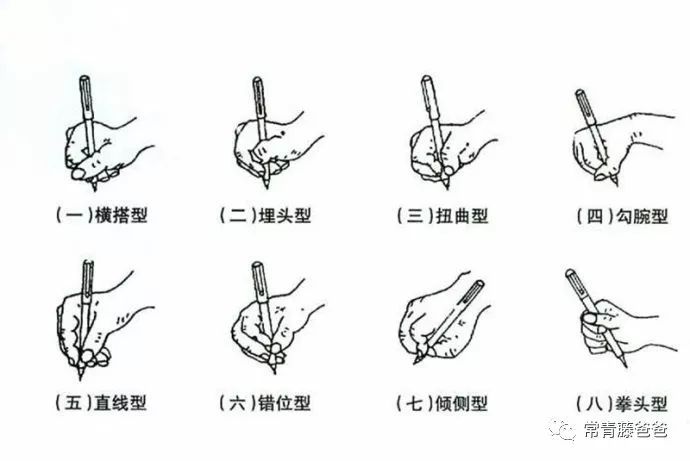 (一)横搭型

(二)埋头型

(三)扭曲型

(四)勾腕型

(五)直线型

(六)错位型

(七)倾侧型

(八)拳头型

常青藤爸爸