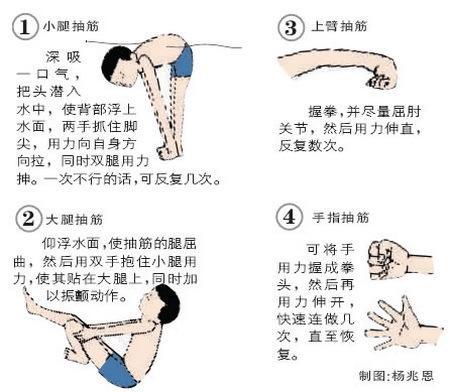 ① 小腿抽筋

深吸一口气，把头潜入水中，使背部浮上水面，两手抓住脚尖，用力向自身方向拉，同时双腿用力抻。一次不行的话，可反复几次。

② 大腿抽筋

仰浮水面，使抽筋的腿屈曲，然后用双手抱住小腿用力，使其贴在大腿上，同时加以振颤动作。

③ 上臂抽筋

握拳，并尽量屈肘关节，然后用力伸直，反复数次。

④ 手指抽筋

可将手用力握成拳头，然后再用力伸开，快速连做几次，直至恢复。

制图:杨兆恩