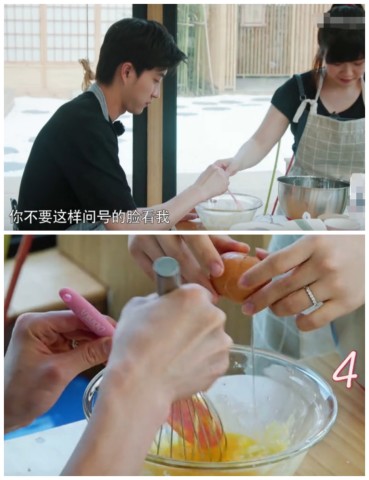 你不要这样问号的脸看我

4