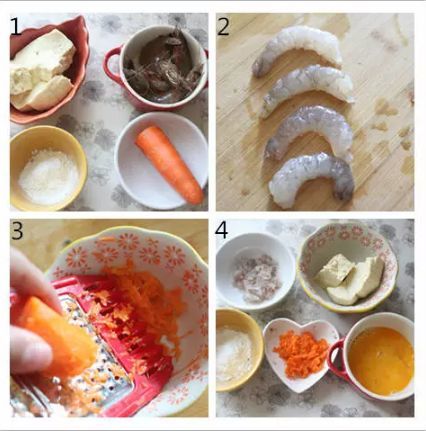 1

2

3

4