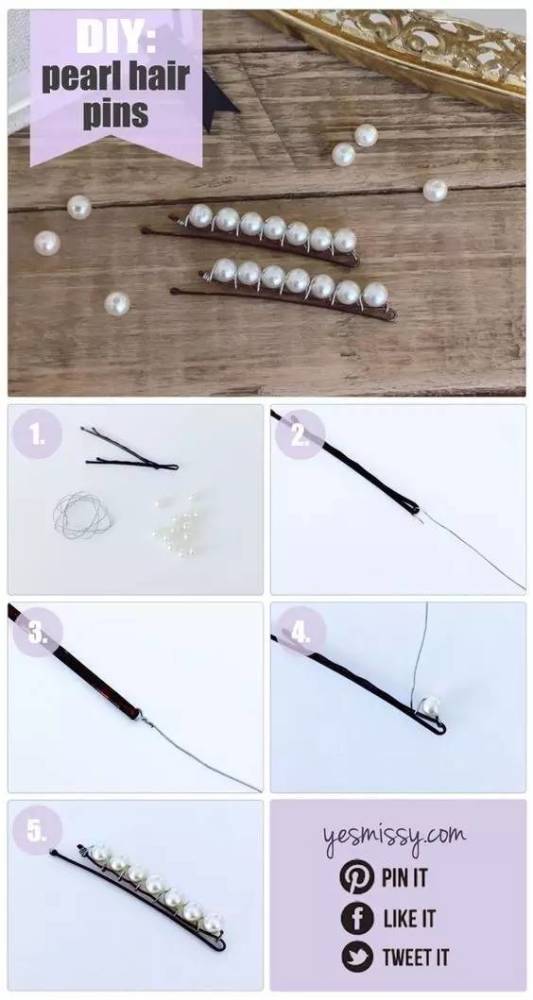 DIY:
pearl hair pins

1.

2.

3.

4.

5.

yesmissy.com

PIN IT

LIKE IT

TWEET IT