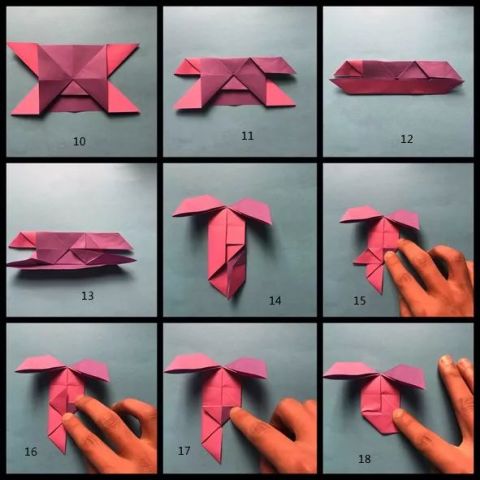 10

11

12

13

14

15

16

17

18