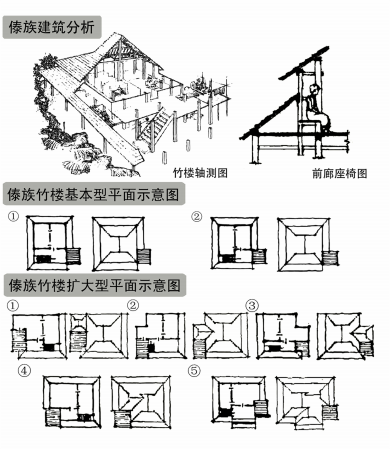 傣族建筑分析

竹楼轴测图

前廊座椅图

傣族竹楼基本型平面示意图

①

②

傣族竹楼扩大型平面示意图

①

②

③

④

⑤