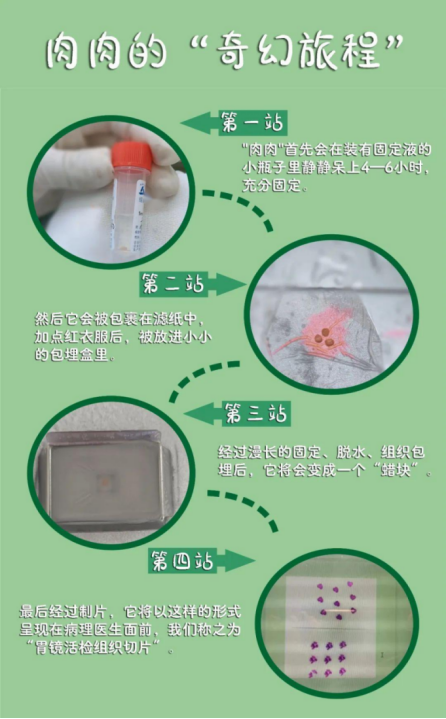 肉肉的“奇幻旅程”

第一站

"肉肉"首先会在装有固定液的小瓶子里静静呆上4—6小时，充分固定。

第二站

然后它会被包裹在滤纸中，加点红衣服后，被放进小小的包埋盒里。

第三站

经过漫长的固定、脱水、组织包埋后，它将会变成一个“蜡块”。

第四站

最后经过制片，它将以这样的形式呈现在病理医生面前，我们称之为“胃镜活检组织切片”。