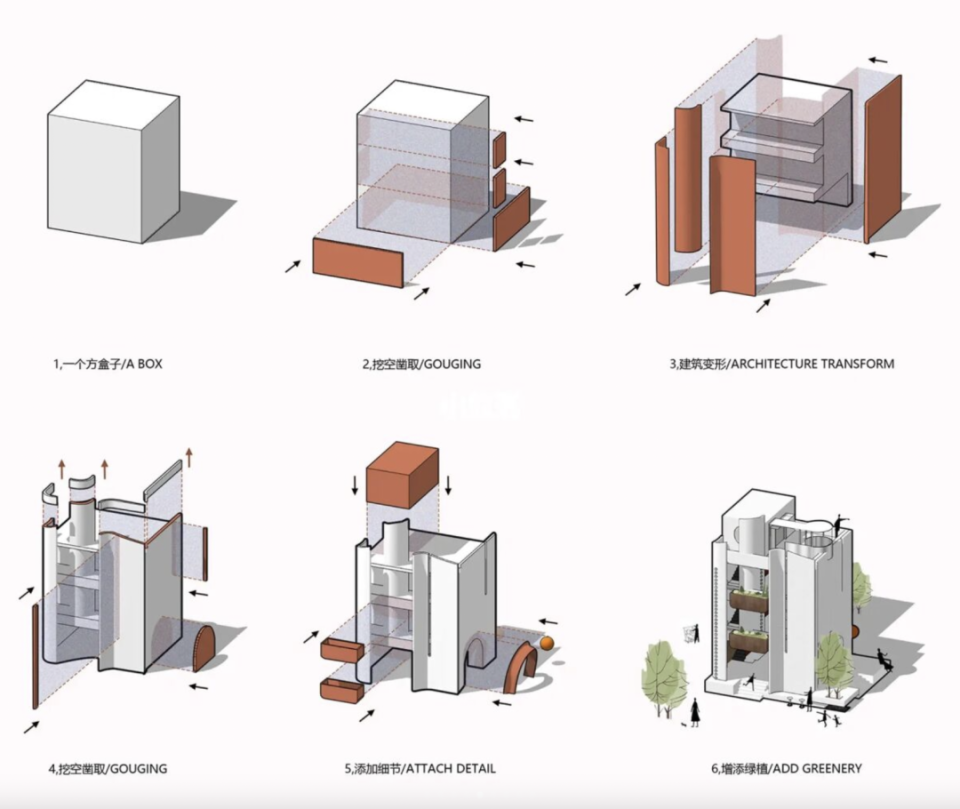 1,一个方盒子/A BOX

2,挖空凿取/GOUGING

3,建筑变形/ARCHITECTURE TRANSFORM

4,挖空凿取/GOUGING

5,添加细节/ATTACH DETAIL

6,增添绿植/ADD GREENERY