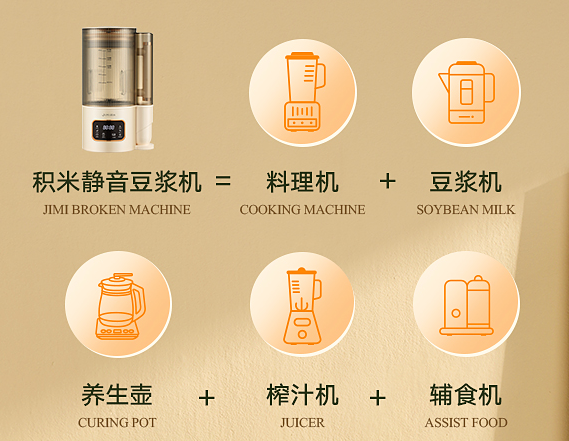 积米静音豆浆机 = 料理机 + 豆浆机
JIMI BROKEN MACHINE COOKING MACHINE SOYBEAN MILK

养生壶 + 榨汁机 + 辅食机
CURING POT JUICER ASSIST FOOD