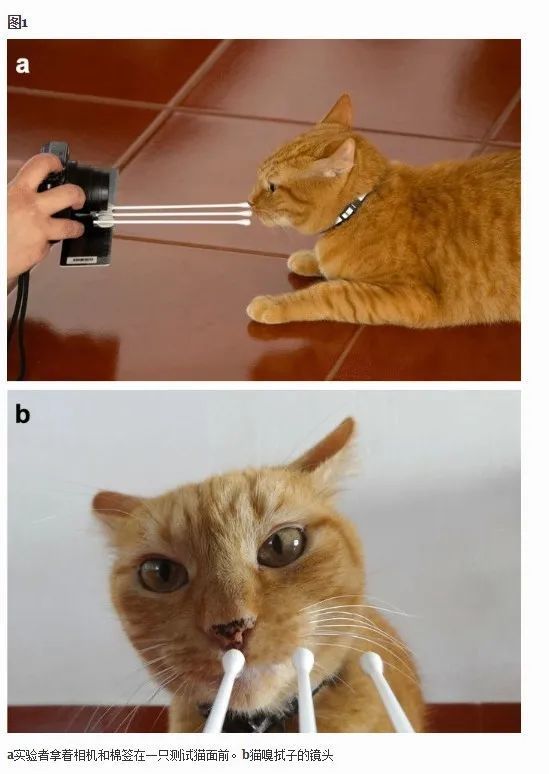 图1

a

b

a实验者拿着相机和棉签在一只测试猫面前。b猫嗅拭子的镜头