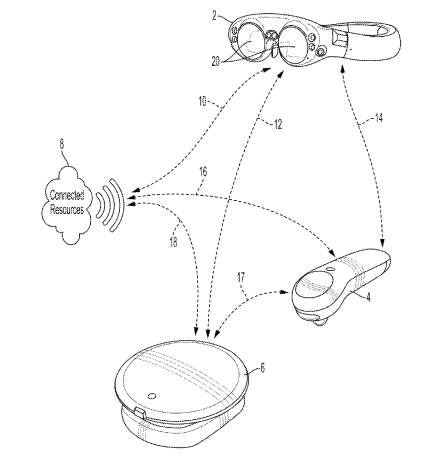 2
20
10
12
14
8
Connected Resources
16
18
17
4
6