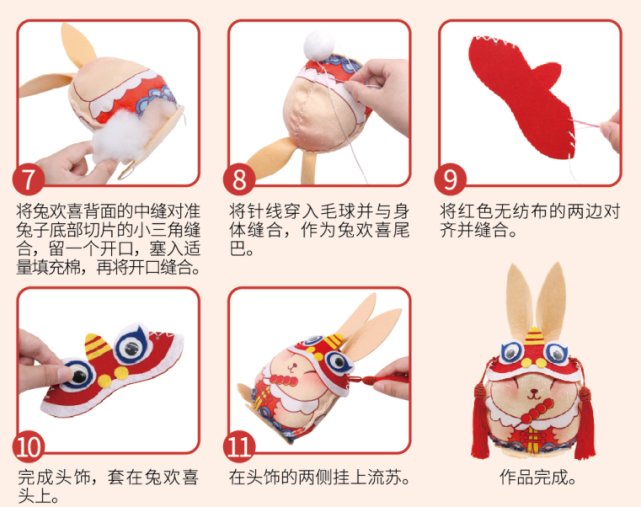 7

将兔欢喜背面的中缝对准兔子底部切片的小三角缝合，留一个开口，塞入适量填充棉，再将开口缝合。

8

将针线穿入毛球并与身体缝合，作为兔欢喜尾巴。

9

将红色无纺布的两边对齐并缝合。

10

完成头饰，套在兔欢喜头上。

11

在头饰的两侧挂上流苏。

作品完成。