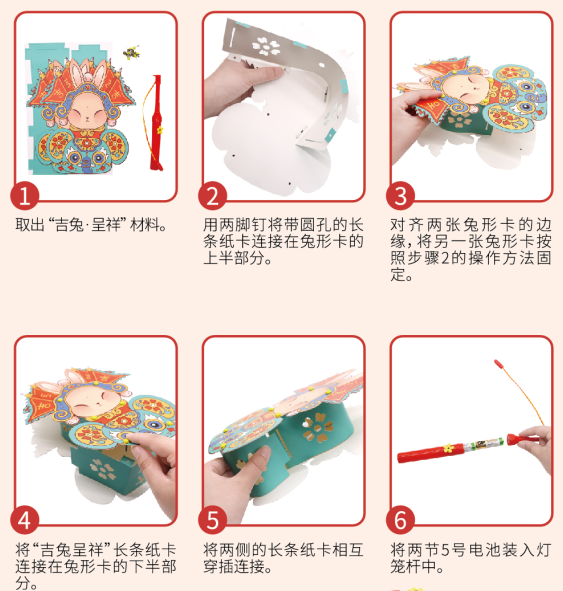 1
取出“吉兔·呈祥”材料。

2
用两脚钉将带圆孔的长条纸卡连接在兔形卡的上半部分。

3
对齐两张兔形卡的边缘，将另一张兔形卡按照步骤2的操作方法固定。

4
将“吉兔呈祥”长条纸卡连接在兔形卡的下半部分。

5
将两侧的长条纸卡相互穿插连接。

6
将两节5号电池装入灯笼杆中。